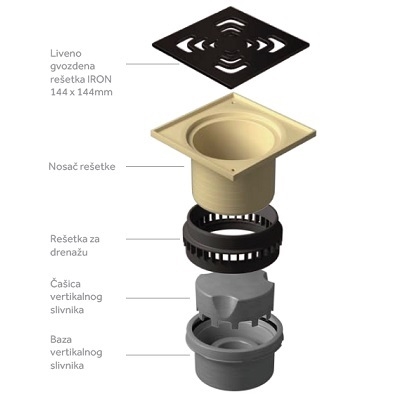 Liveno gvozdena rešetka IRON 144 x 144mm

Nosač rešetke

Rešetka za drenažu

Čašica vertikalnog slivnika

Baza vertikalnog slivnika